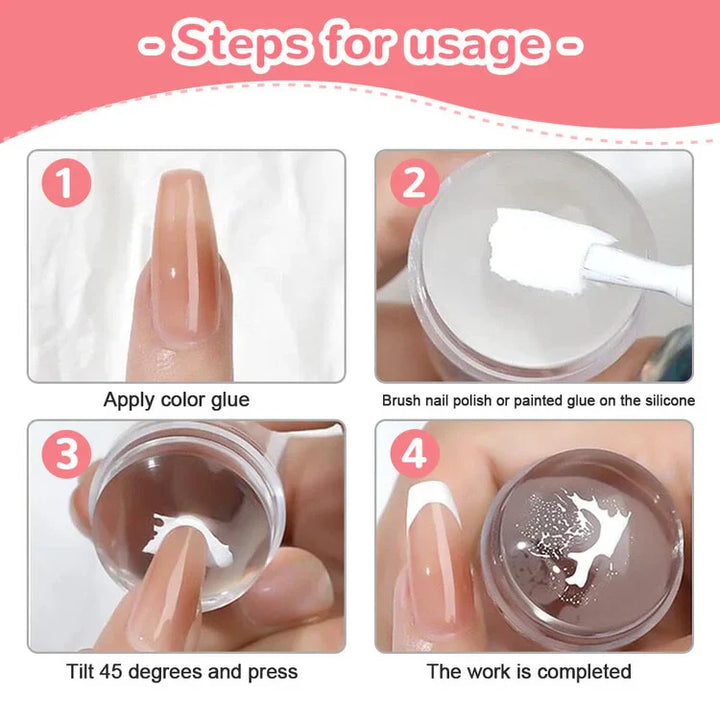 - Steps for usage -

1

Apply color glue

2

Brush nail polish or painted glue on the silicone

3

Tilt 45 degrees and press

4

The work is completed