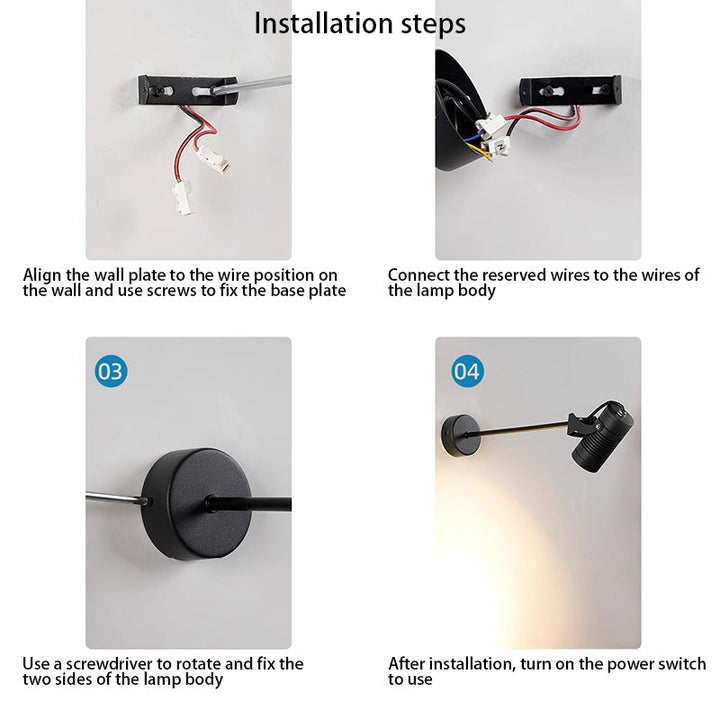 Installation steps

Align the wall plate to the wire position on the wall and use screws to fix the base plate

Connect the reserved wires to the wires of the lamp body

03

Use a screwdriver to rotate and fix the two sides of the lamp body

04

After installation, turn on the power switch to use