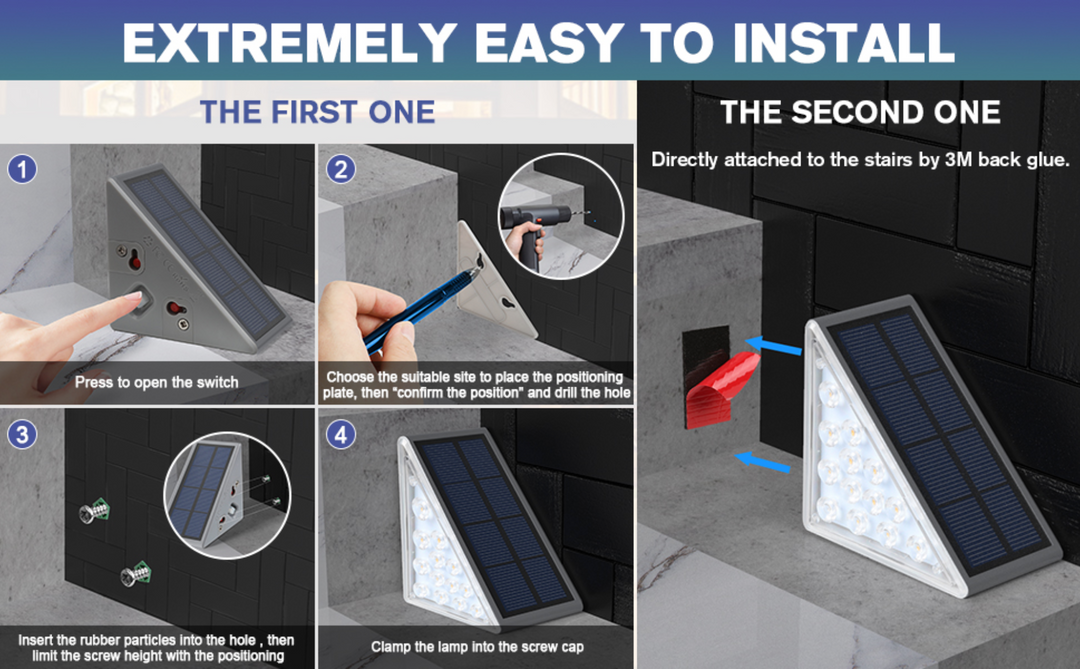 EXTREMELY EASY TO INSTALL

THE FIRST ONE

1

Press to open the switch

2

Choose the suitable site to place the positioning plate, then "confirm the position" and drill the hole

3

Insert the rubber particles into the hole , then limit the screw height with the positioning

4

Clamp the lamp into the screw cap

THE SECOND ONE

Directly attached to the stairs by 3M back glue.