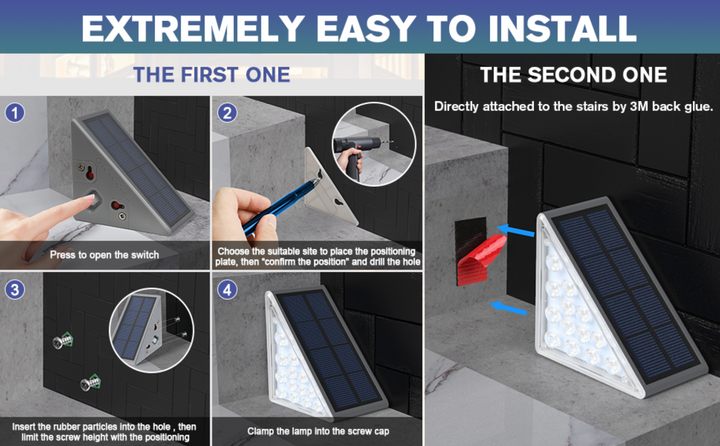 EXTREMELY EASY TO INSTALL

THE FIRST ONE

1
Press to open the switch

2
Choose the suitable site to place the positioning plate, then "confirm the position" and drill the hole

3
Insert the rubber particles into the hole , then limit the screw height with the positioning

4
Clamp the lamp into the screw cap

THE SECOND ONE

Directly attached to the stairs by 3M back glue.